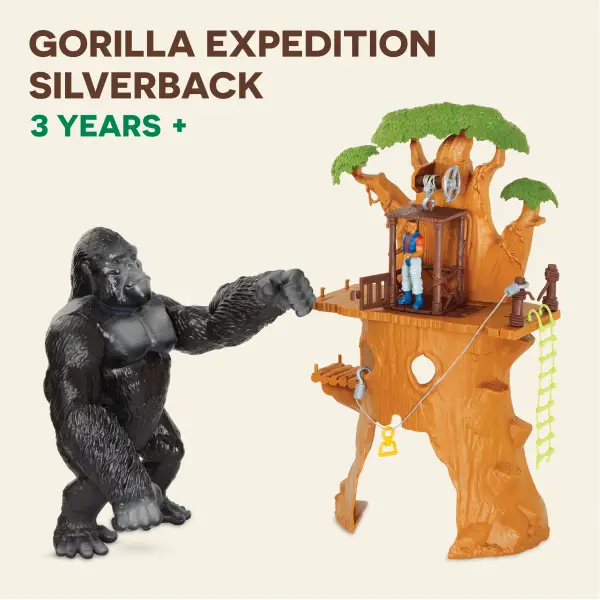 GORILLA EXPEDITION SILVERBACK
3 YEARS +