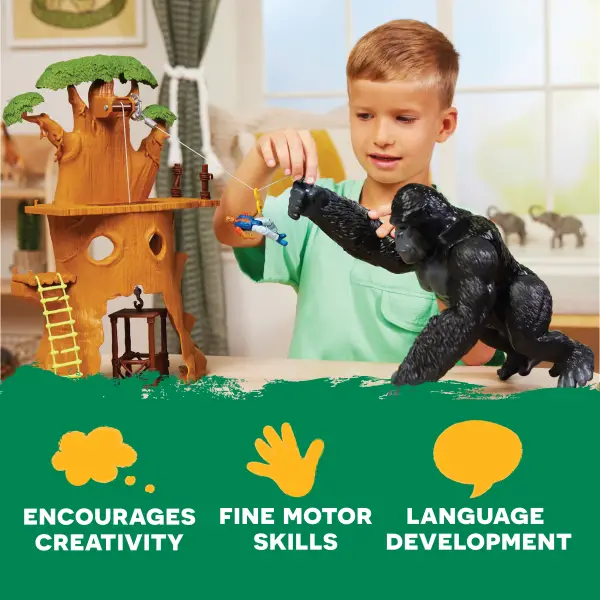 ENCOURAGES CREATIVITY

FINE MOTOR SKILLS

LANGUAGE DEVELOPMENT