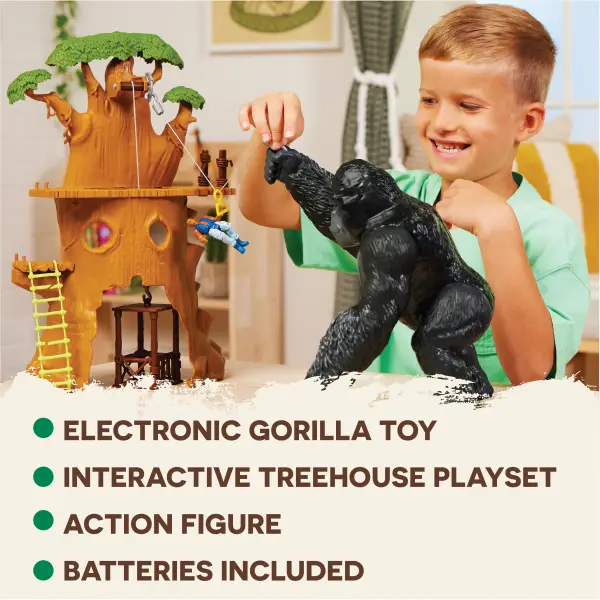 ELECTRONIC GORILLA TOY

INTERACTIVE TREEHOUSE PLAYSET

ACTION FIGURE

BATTERIES INCLUDED