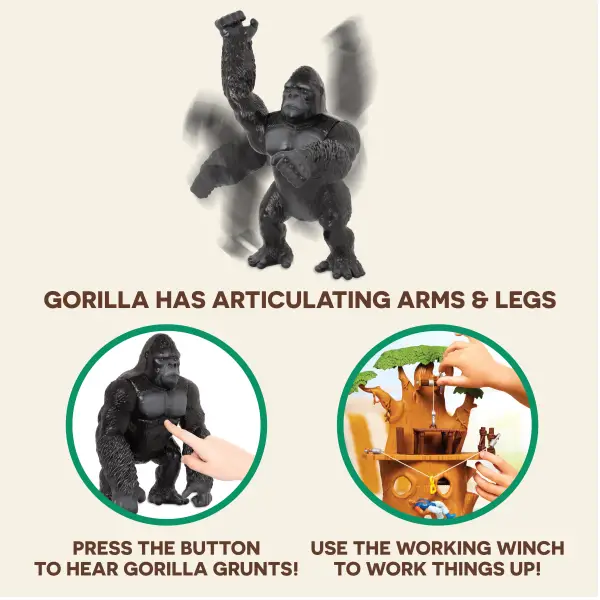 GORILLA HAS ARTICULATING ARMS & LEGS

PRESS THE BUTTON TO HEAR GORILLA GRUNTS!

USE THE WORKING WINCH TO WORK THINGS UP!