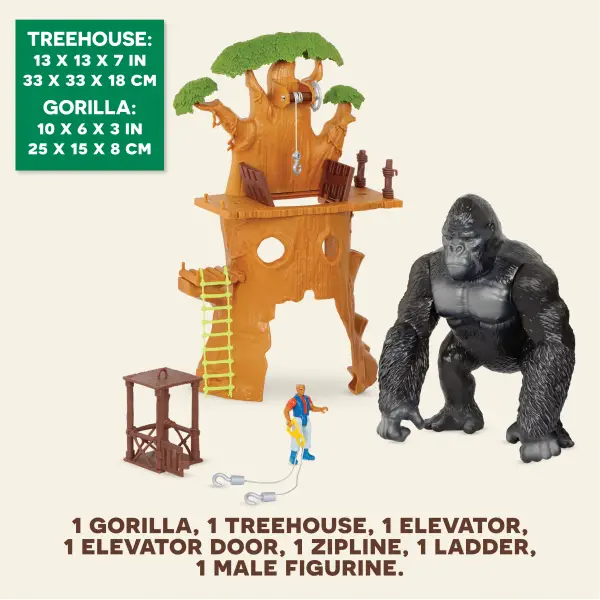 TREEHOUSE:
13 X 13 X 7 IN
33 X 33 X 18 CM
GORILLA:
10 X 6 X 3 IN
25 X 15 X 8 CM

1 GORILLA, 1 TREEHOUSE, 1 ELEVATOR, 1 ELEVATOR DOOR, 1 ZIPLINE, 1 LADDER, 1 MALE FIGURINE.