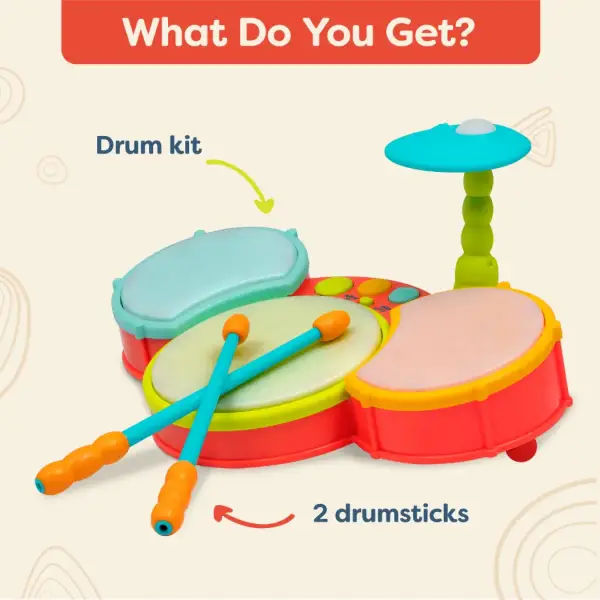 What Do You Get?

Drum kit

2 drumsticks