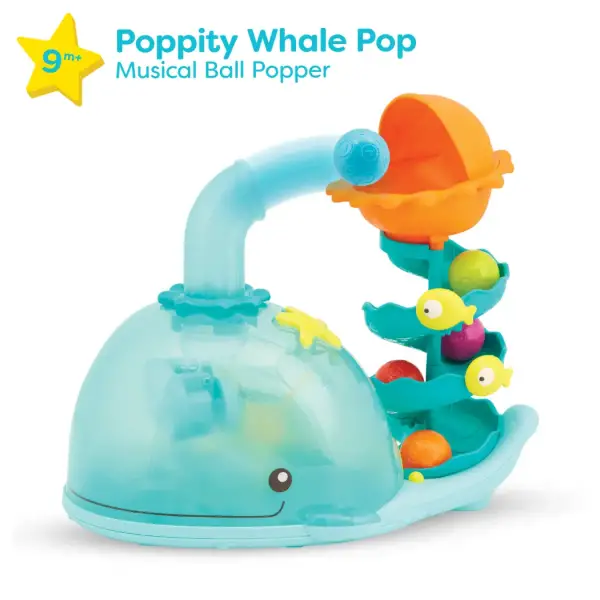 9m+

Poppity Whale Pop
Musical Ball Popper